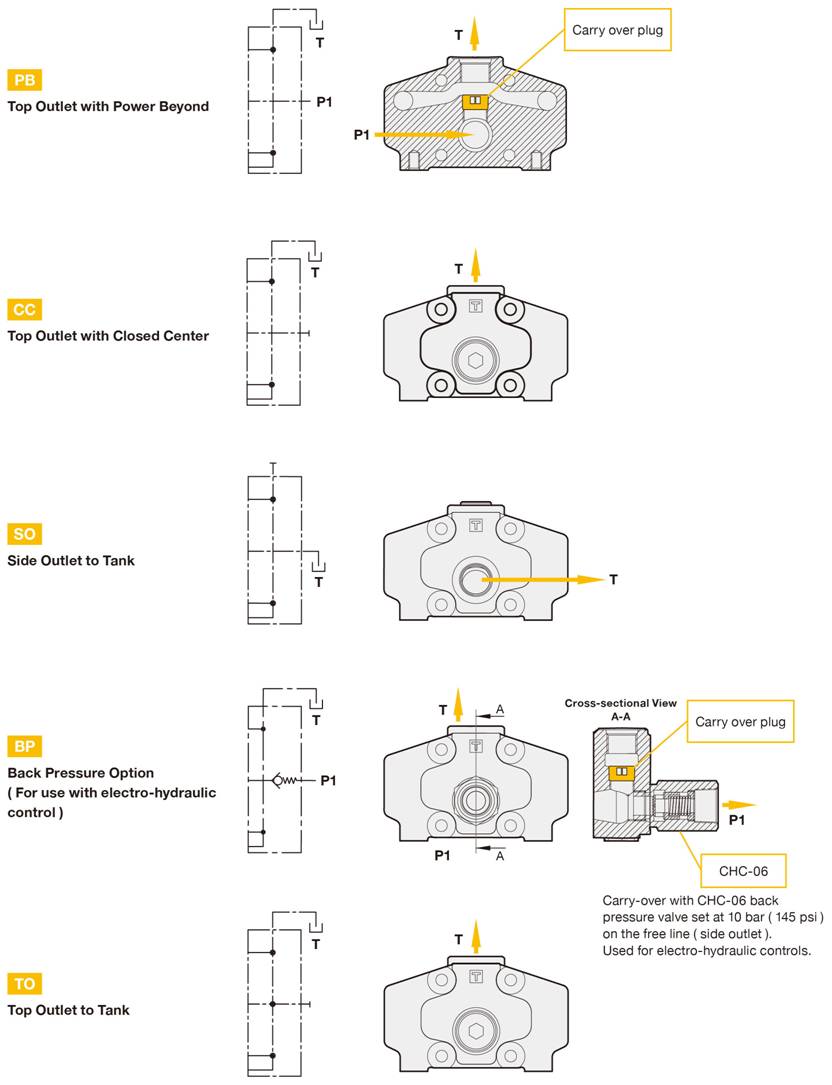 PB
Top Outlet with Power Beyond

T
P1

T
Carry over plug
P1

CC
Top Outlet with Closed Center

T

T

SO
Side Outlet to Tank

T

T

BP
Back Pressure Option
( For use with electro-hydraulic control )

T
P1

T
A
P1
A

Cross-sectional View
A-A
Carry over plug
P1
CHC-06

Carry-over with CHC-06 back pressure valve set at 10 bar ( 145 psi ) on the free line ( side outlet ). Used for electro-hydraulic controls.

TO
Top Outlet to Tank

T

T