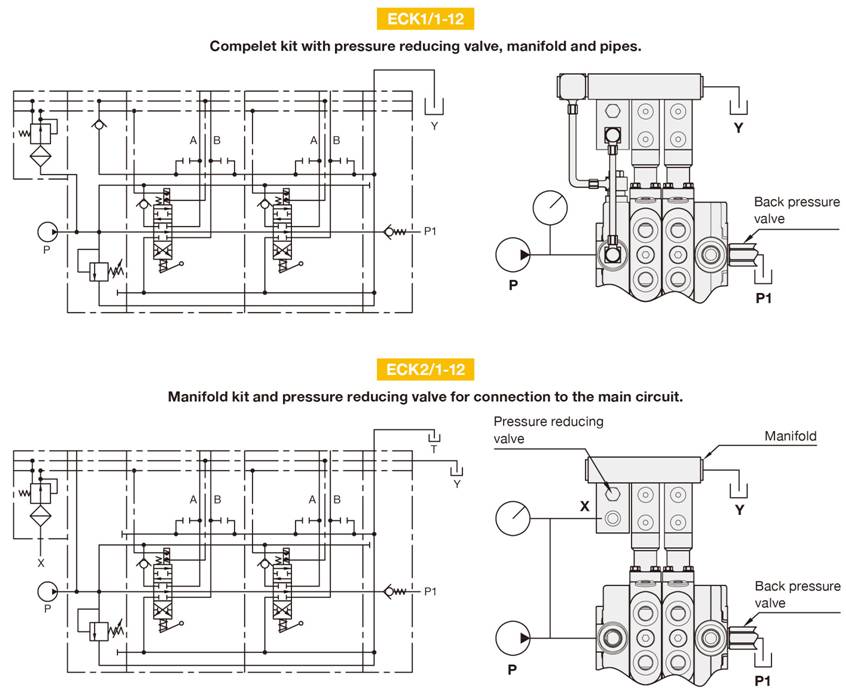 ECK1/1-12

Compelet kit with pressure reducing valve, manifold and pipes.

Y
A
B
A
B
P
P1

Y
Back pressure valve
P
P1

ECK2/1-12

Manifold kit and pressure reducing valve for connection to the main circuit.

T
Y
A
B
A
B
X
P
P1

Pressure reducing valve
Manifold
X
Y
Back pressure valve
P
P1